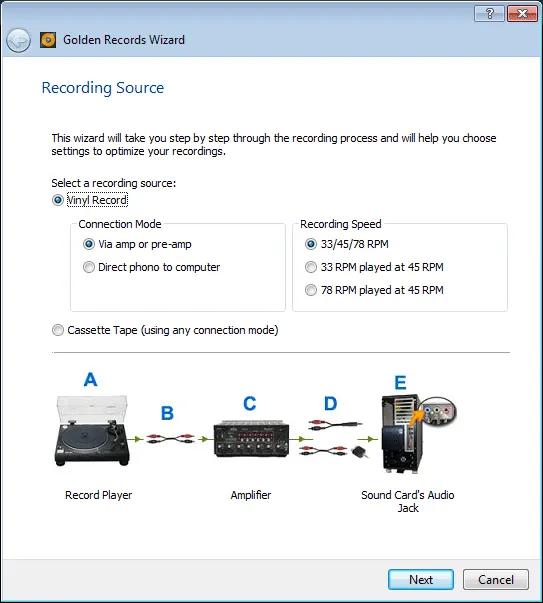 ?

Golden Records Wizard

Recording Source

This wizard will take you step by step through the recording process and will help you choose settings to optimize your recordings.

Select a recording source:
Vinyl Record

Connection Mode
Via amp or pre-amp
Direct phono to computer

Recording Speed
33/45/78 RPM
33 RPM played at 45 RPM
78 RPM played at 45 RPM

Cassette Tape (using any connection mode)

A
B
C
D
E

Record Player
Amplifier
Sound Card's Audio Jack

Next
Cancel