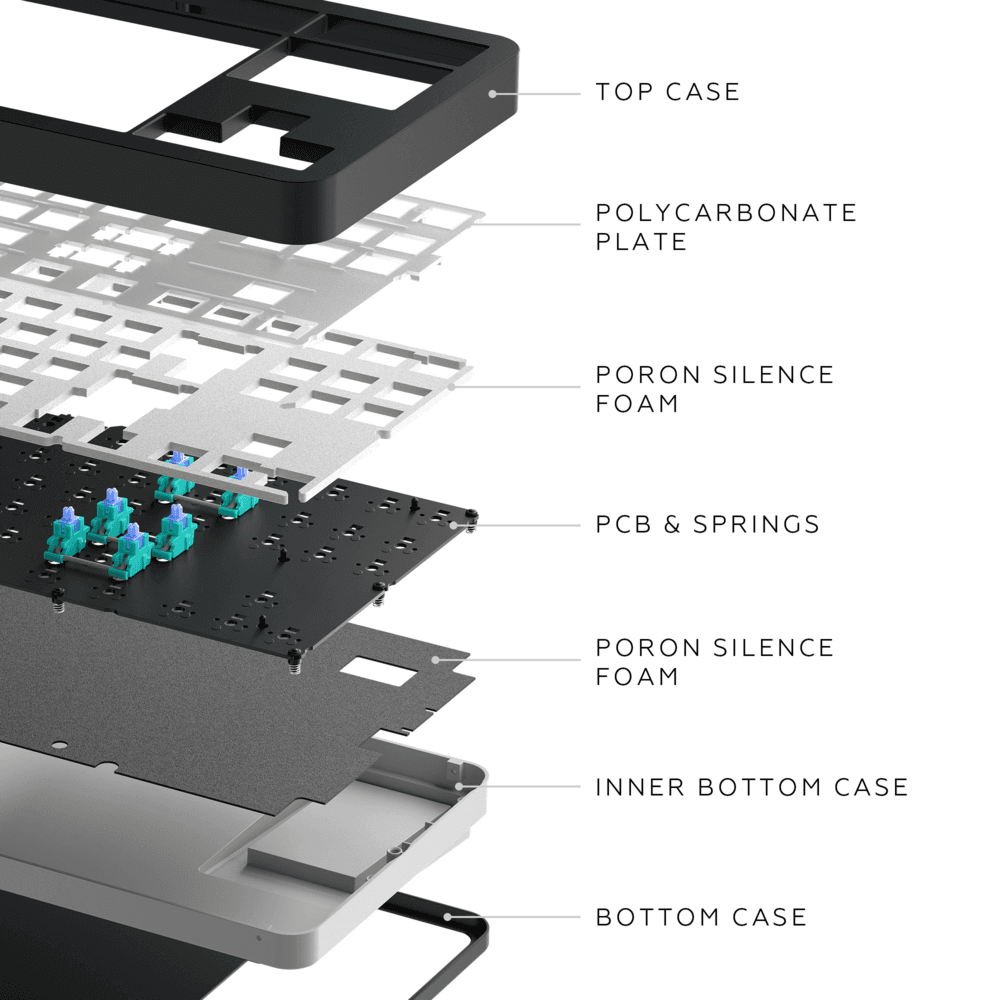 TOP CASE

POLYCARBONATE PLATE

PORON SILENCE FOAM

PCB & SPRINGS

PORON SILENCE FOAM

INNER BOTTOM CASE

BOTTOM CASE